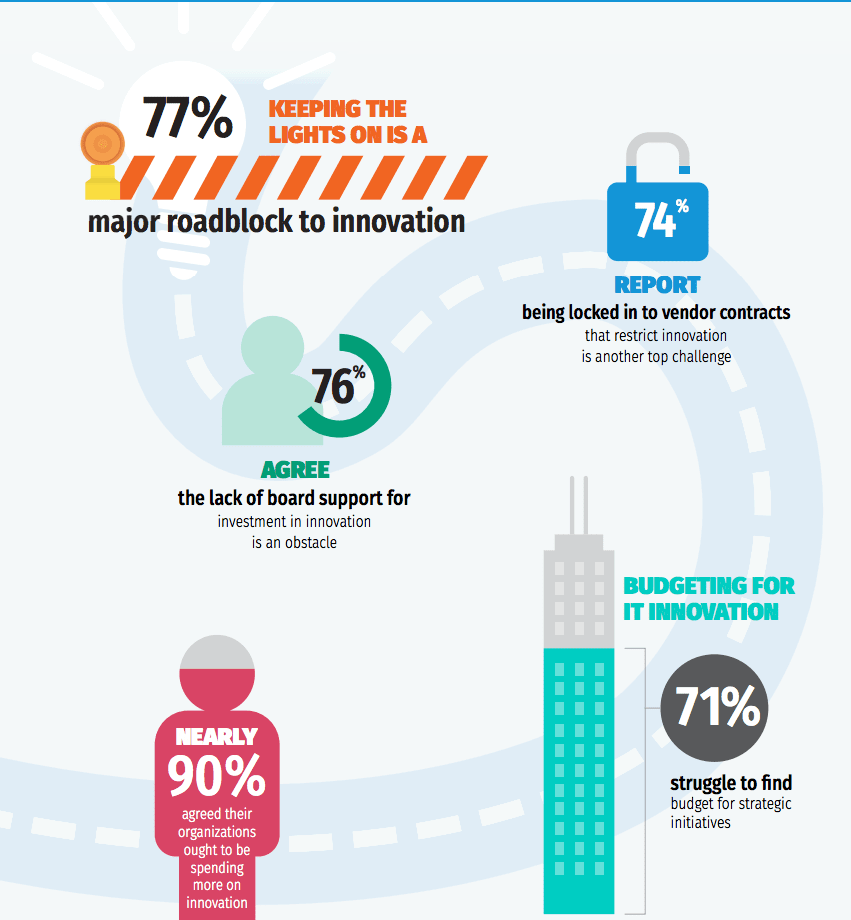 77% KEEPING THE LIGHTS ON IS A

major roadblock to innovation

74%

REPORT

being locked in to vendor contracts

that restrict innovation is another top challenge

76%

AGREE

the lack of board support for

investment in innovation is an obstacle

BUDGETING FOR IT INNOVATION

71%

struggle to find

budget for strategic initiatives

NEARLY

90%

agreed their organizations ought to be spending more on innovation